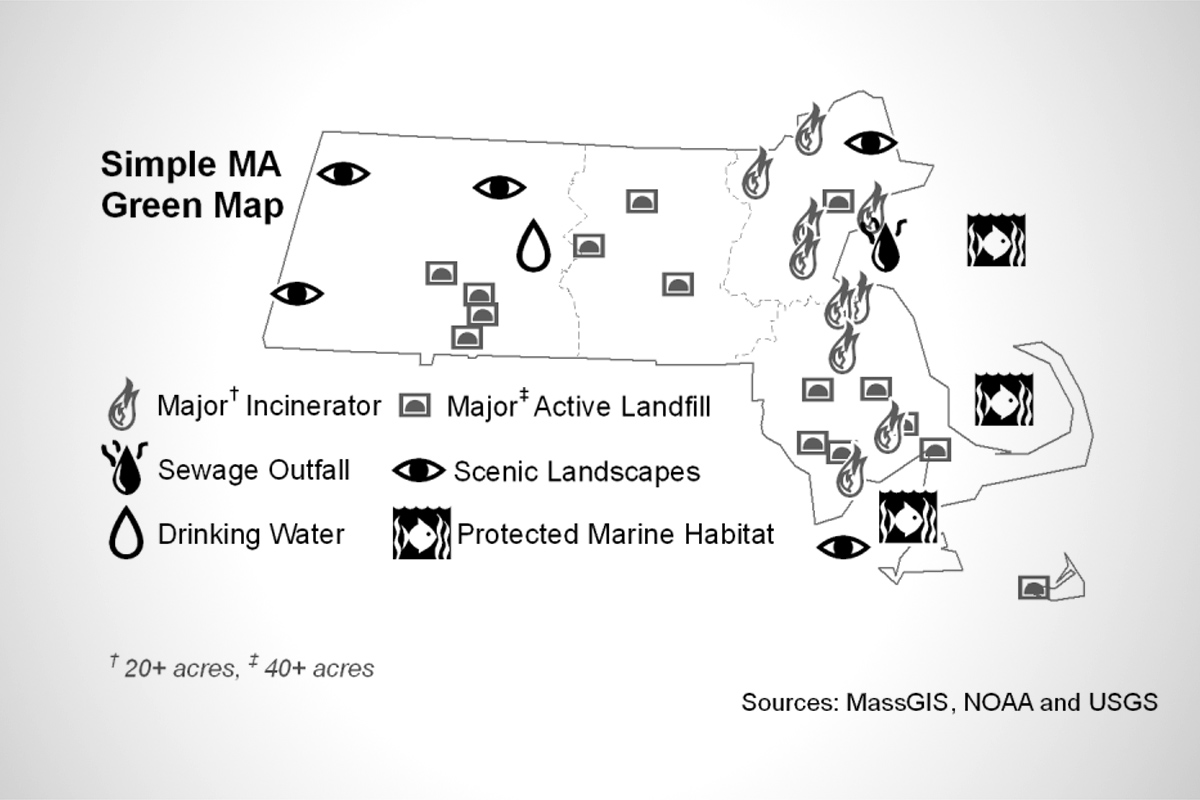 Simple MA Green Map

Major$^{\dagger}$ Incinerator
Major$^{\ddagger}$ Active Landfill
Sewage Outfall
Scenic Landscapes
Drinking Water
Protected Marine Habitat

$^{\dagger}$ 20+ acres, $^{\ddagger}$ 40+ acres

Sources: MassGIS, NOAA and USGS